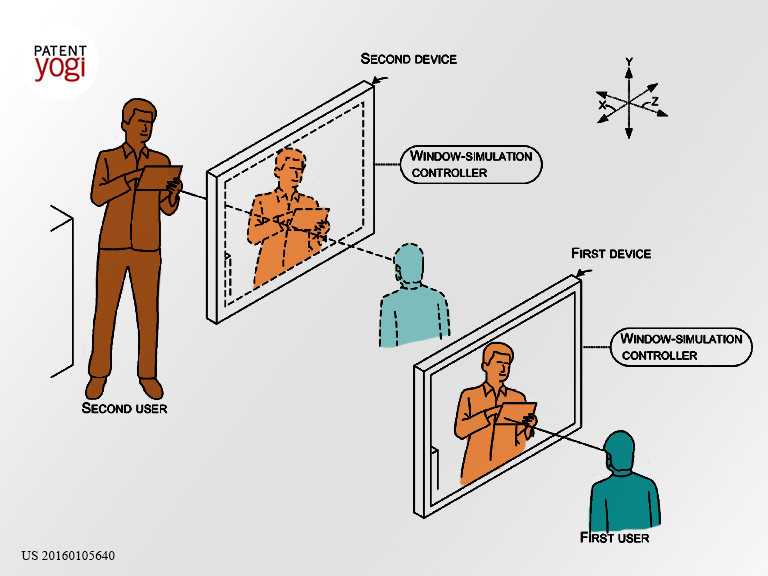 PATENT
yogi

SECOND DEVICE

Y
X
Z

WINDOW-SIMULATION CONTROLLER

FIRST DEVICE

WINDOW-SIMULATION CONTROLLER

SECOND USER

FIRST USER

US 20160105640